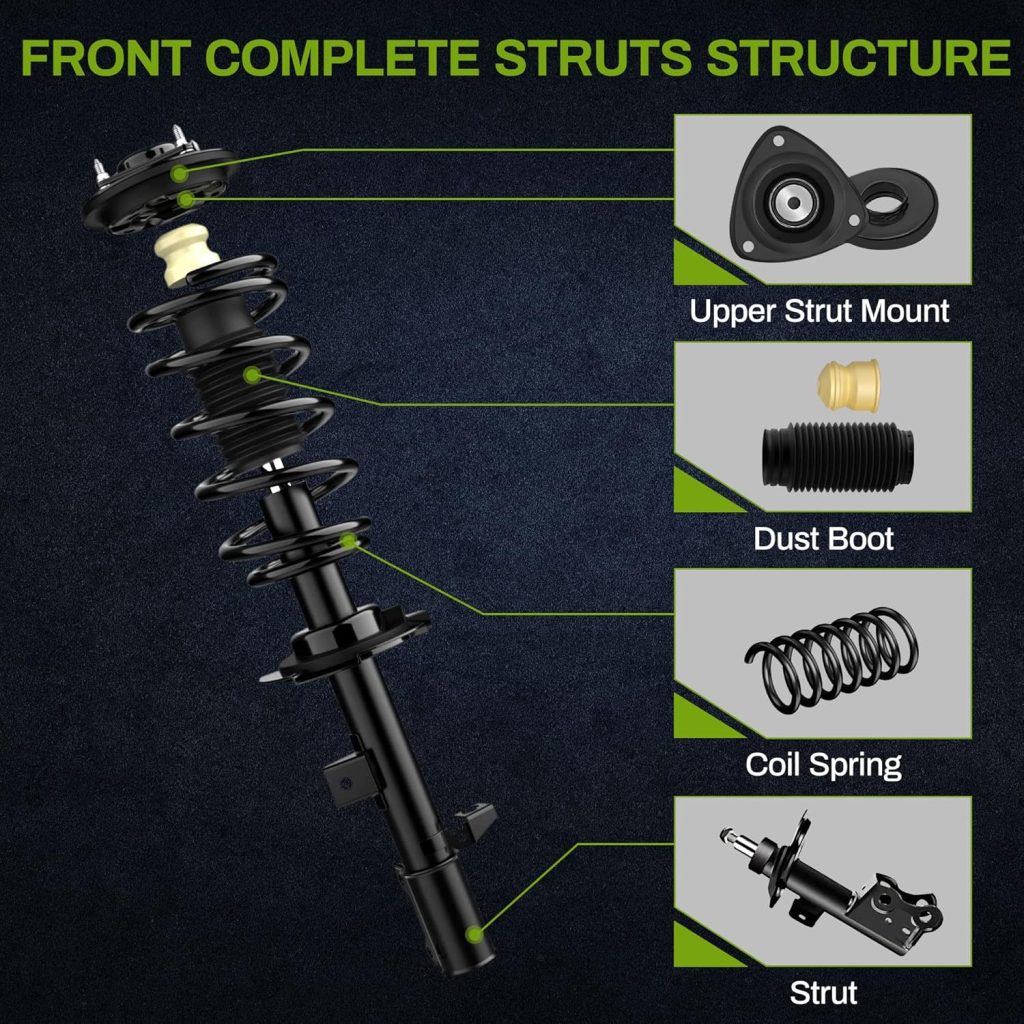 FRONT COMPLETE STRUTS STRUCTURE

Upper Strut Mount

Dust Boot

Coil Spring

Strut